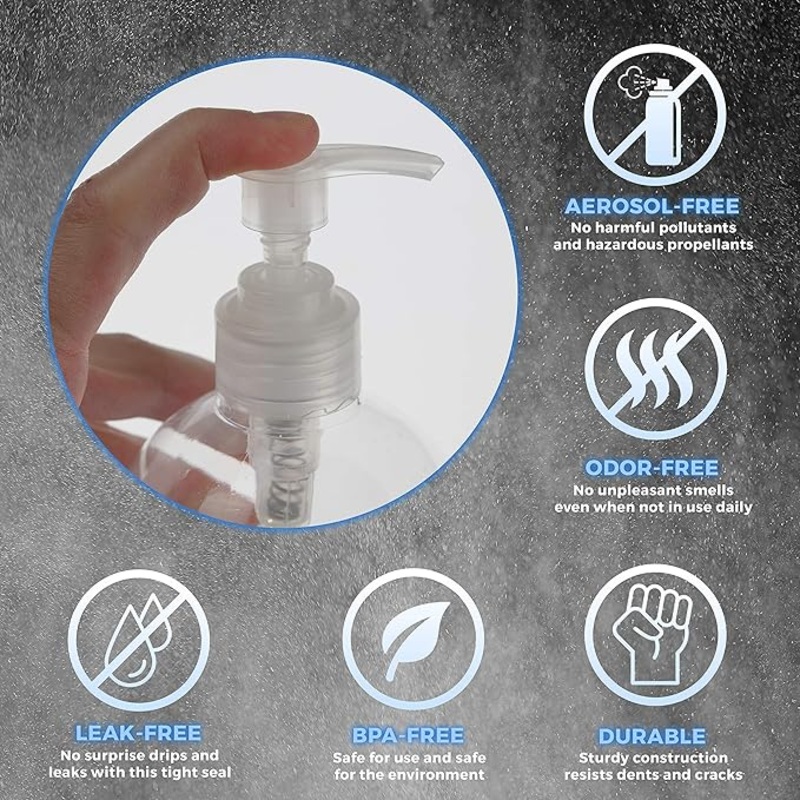 AEROSOL-FREE
No harmful pollutants and hazardous propellants

ODOR-FREE
No unpleasant smells even when not in use daily

LEAK-FREE
No surprise drips and leaks with this tight seal

BPA-FREE
Safe for use and safe for the environment

DURABLE
Sturdy construction resists dents and cracks